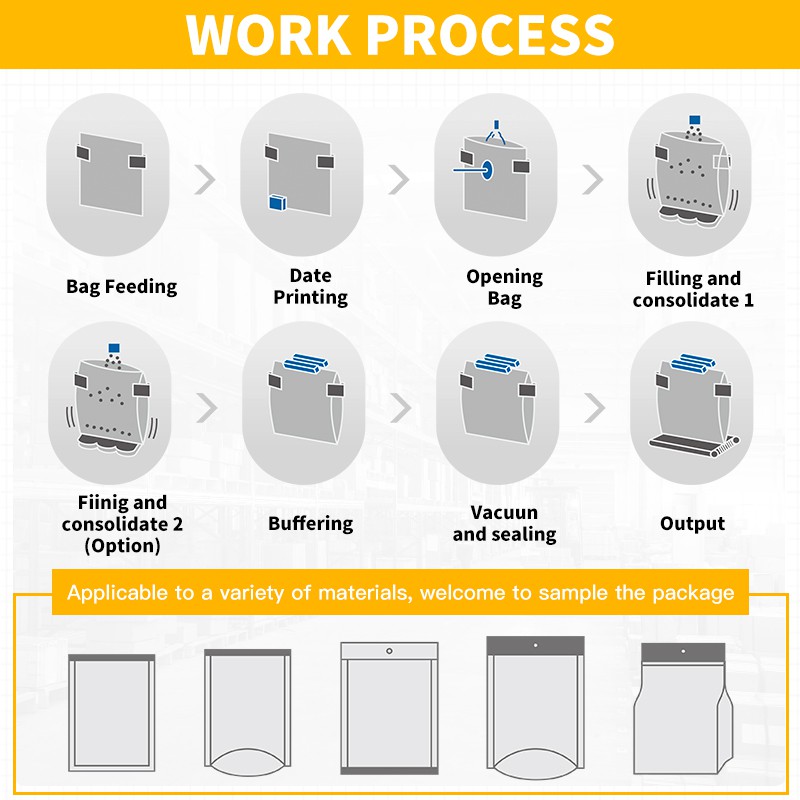 WORK PROCESS

Bag Feeding

Date Printing

Opening Bag

Filling and consolidate 1

Fiinig and consolidate 2 (Option)

Buffering

Vacuun and sealing

Output

Applicable to a variety of materials, welcome to sample the package